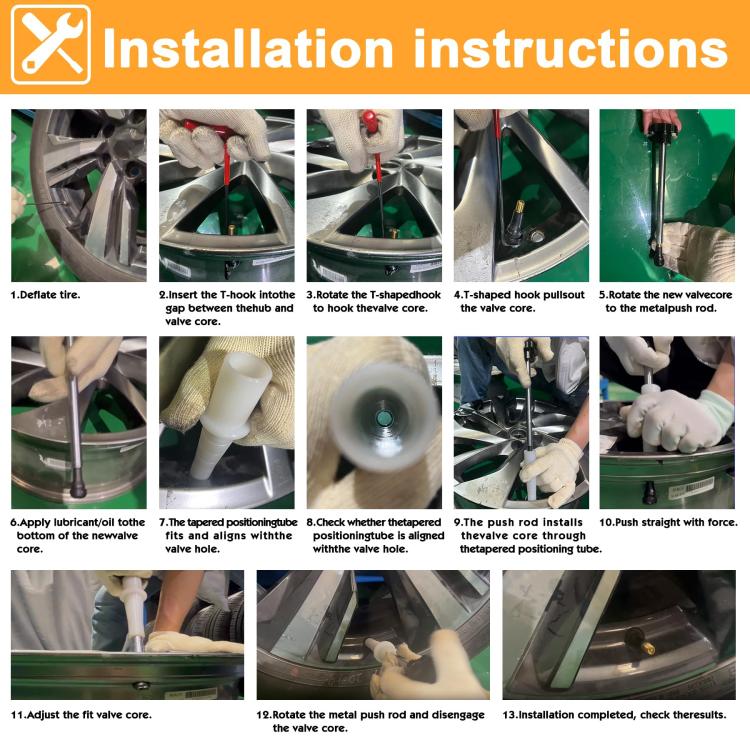 Installation instructions

1.Deflate tire.

2.Insert the T-hook intothe gap between thehub and valve core.

3.Rotate the T-shapedhook to hook thevalve core.

4.T-shaped hook pullsout the valve core.

5.Rotate the new valvecore to the metalpush rod.

6.Apply lubricant/oil tothe bottom of the newvalve core.

7.The tapered positioningtube fits and aligns withthe valve hole.

8.Check whether thetapered positioningtube is aligned withthe valve hole.

9.The push rod installs thevalve core through thetapered positioning tube.

10.Push straight with force.

11.Adjust the fit valve core.

12.Rotate the metal push rod and disengage the valve core.

13.Installation completed, check theresults.