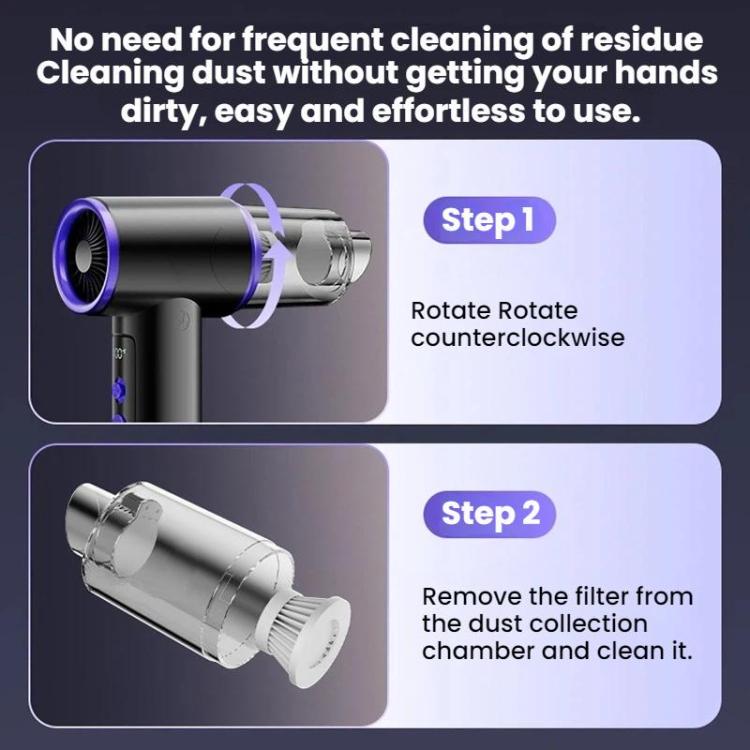 No need for frequent cleaning of residue Cleaning dust without getting your hands dirty, easy and effortless to use.

Step 1

Rotate Rotate counterclockwise

Step 2

Remove the filter from the dust collection chamber and clean it.