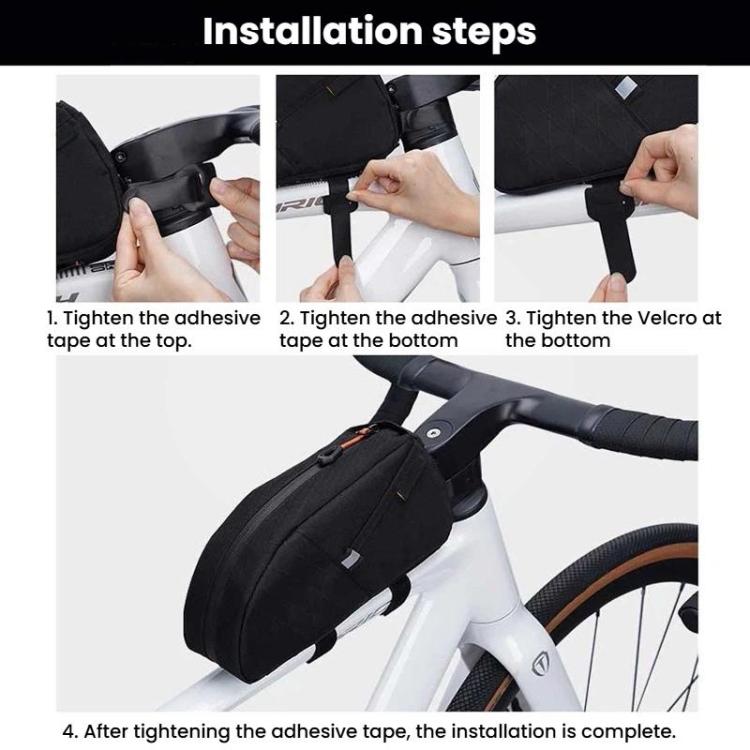 Installation steps

1. Tighten the adhesive tape at the top.

2. Tighten the adhesive tape at the bottom

3. Tighten the Velcro at the bottom

4. After tightening the adhesive tape, the installation is complete.