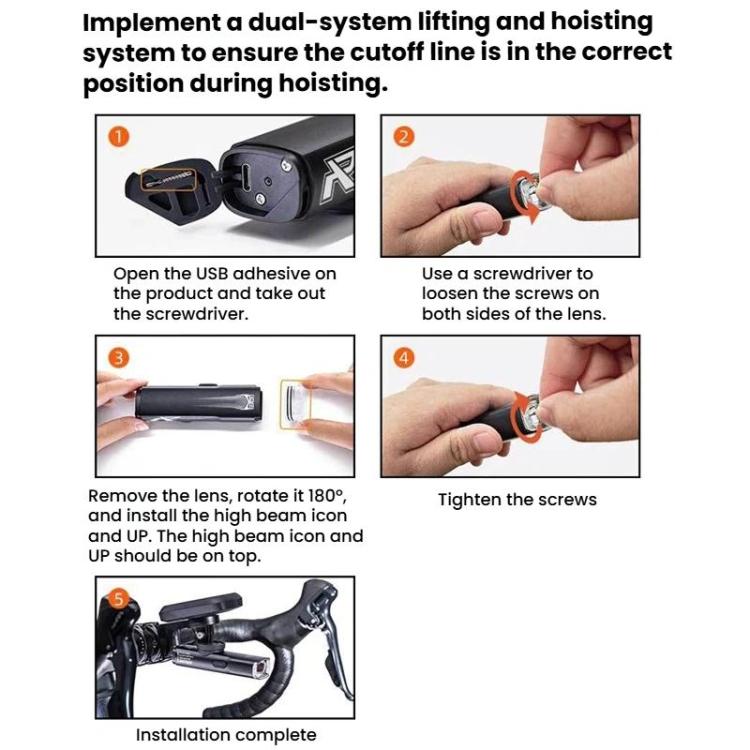 Implement a dual-system lifting and hoisting system to ensure the cutoff line is in the correct position during hoisting.

1

Open the USB adhesive on the product and take out the screwdriver.

2

Use a screwdriver to loosen the screws on both sides of the lens.

3

Remove the lens, rotate it 180°, and install the high beam icon and UP. The high beam icon and UP should be on top.

4

Tighten the screws

5

Installation complete