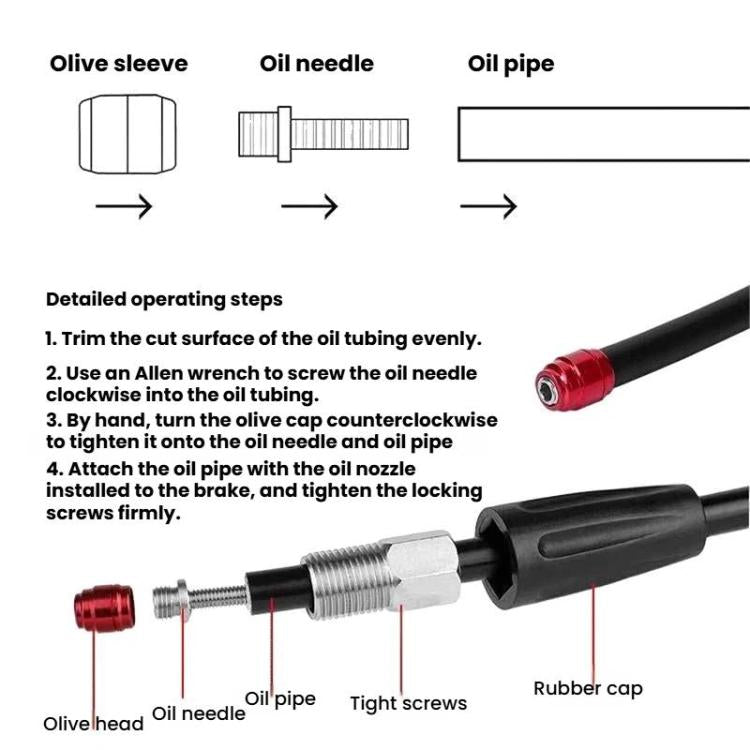 Olive sleeve Oil needle Oil pipe

Detailed operating steps

1. Trim the cut surface of the oil tubing evenly.

2. Use an Allen wrench to screw the oil needle clockwise into the oil tubing.

3. By hand, turn the olive cap counterclockwise to tighten it onto the oil needle and oil pipe

4. Attach the oil pipe with the oil nozzle installed to the brake, and tighten the locking screws firmly.

Olive head Oil needle Oil pipe Tight screws Rubber cap