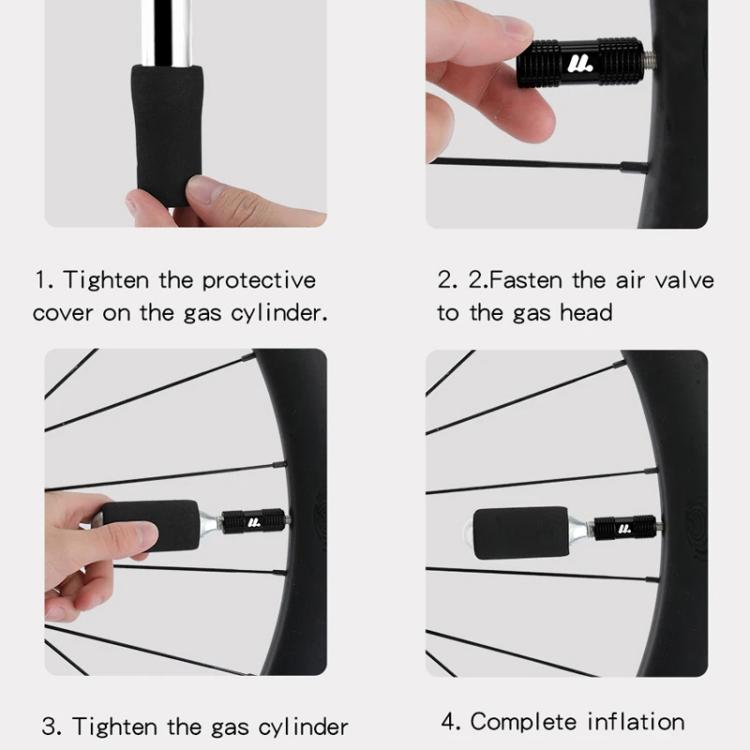 1. Tighten the protective cover on the gas cylinder.

2. 2.Fasten the air valve to the gas head

3. Tighten the gas cylinder

4. Complete inflation