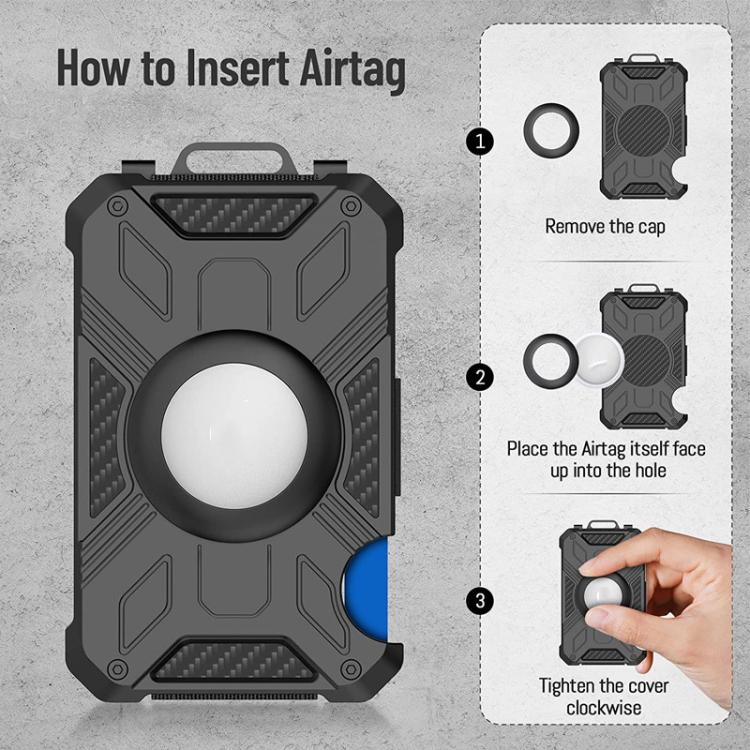 How to Insert Airtag

1

Remove the cap

2

Place the Airtag itself face up into the hole

3

Tighten the cover clockwise