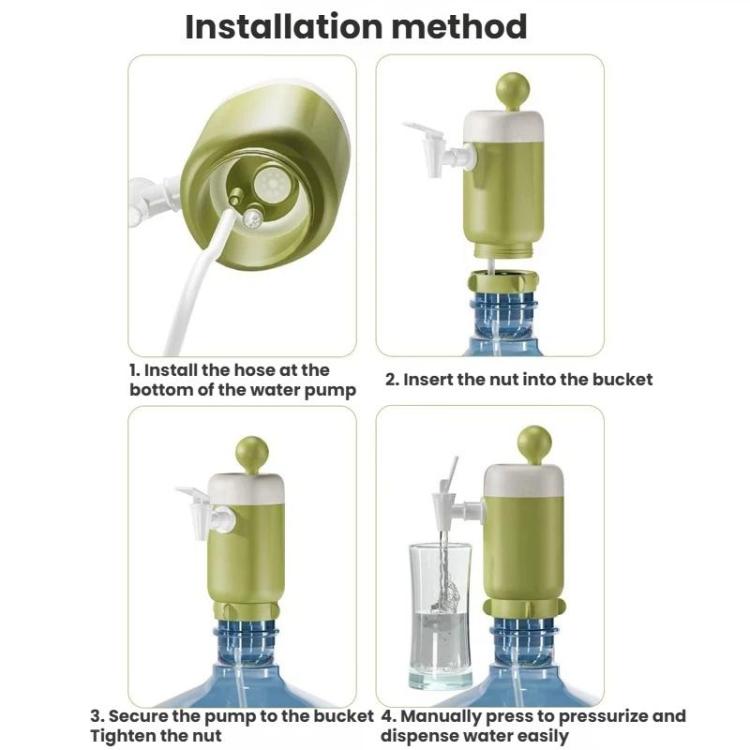 Installation method

1. Install the hose at the bottom of the water pump

2. Insert the nut into the bucket

3. Secure the pump to the bucket Tighten the nut

4. Manually press to pressurize and dispense water easily