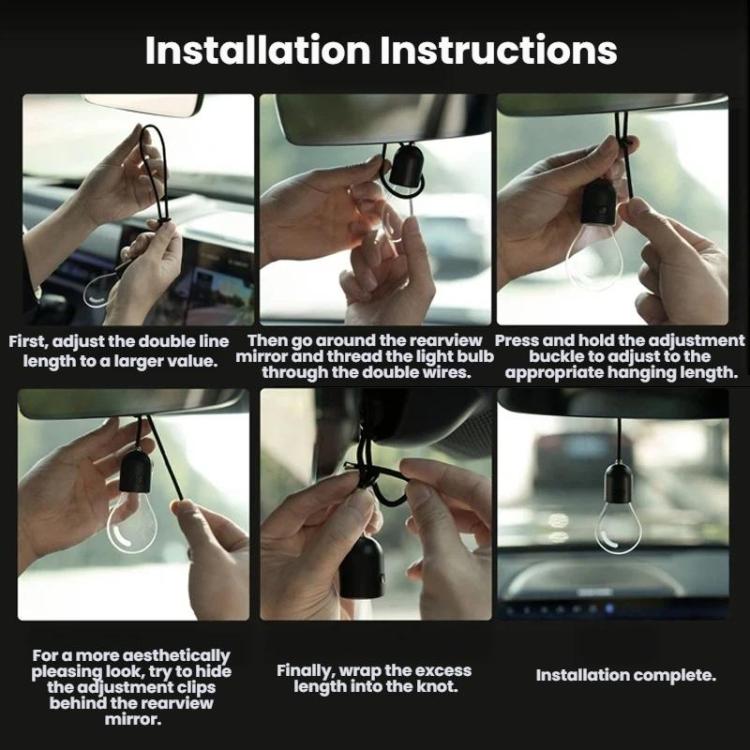 Installation Instructions

First, adjust the double line length to a larger value.

Then go around the rearview mirror and thread the light bulb through the double wires.

Press and hold the adjustment buckle to adjust to the appropriate hanging length.

For a more aesthetically pleasing look, try to hide the adjustment clips behind the rearview mirror.

Finally, wrap the excess length into the knot.

Installation complete.