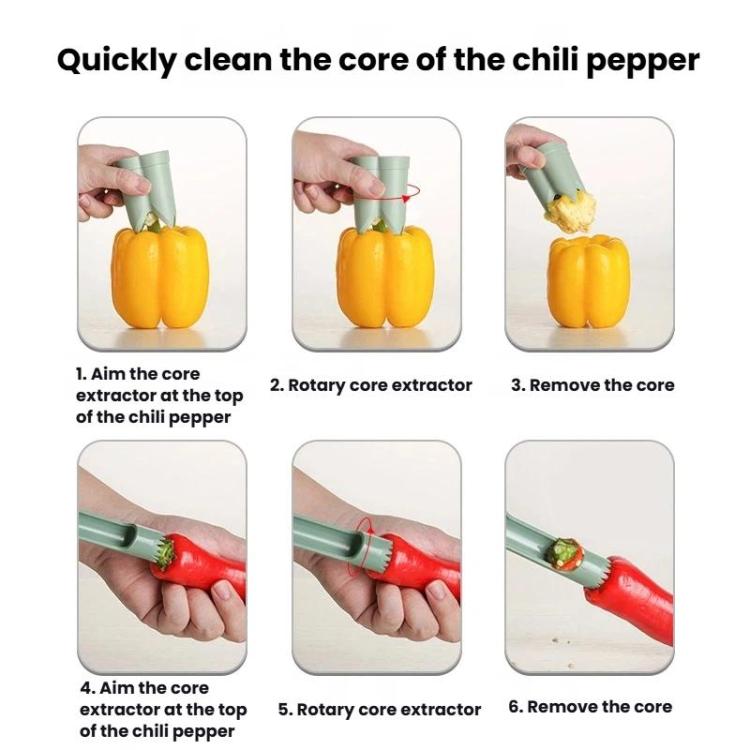 Quickly clean the core of the chili pepper

1. Aim the core extractor at the top of the chili pepper

2. Rotary core extractor

3. Remove the core

4. Aim the core extractor at the top of the chili pepper

5. Rotary core extractor

6. Remove the core