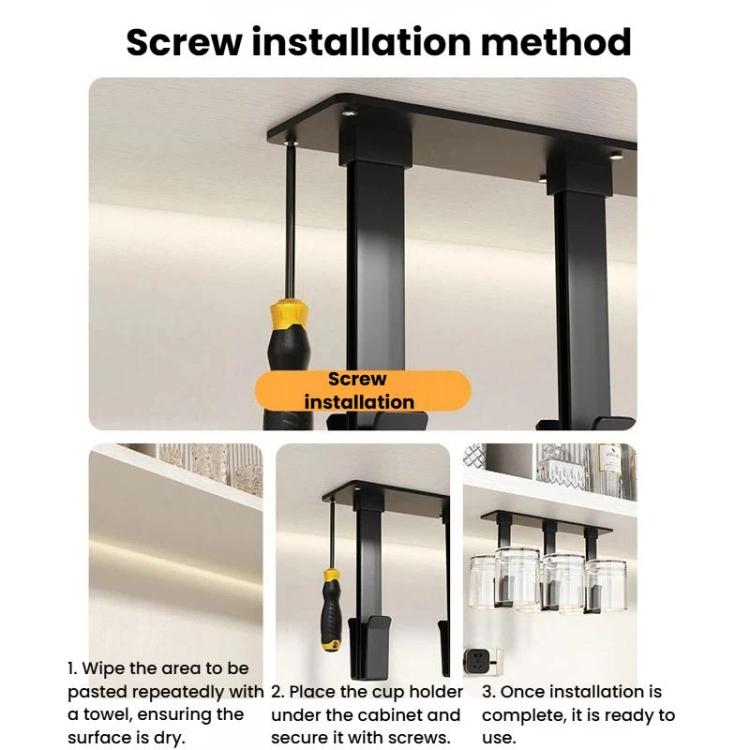 Screw installation method

Screw installation

1. Wipe the area to be pasted repeatedly with a towel, ensuring the surface is dry.

2. Place the cup holder under the cabinet and secure it with screws.

3. Once installation is complete, it is ready to use.