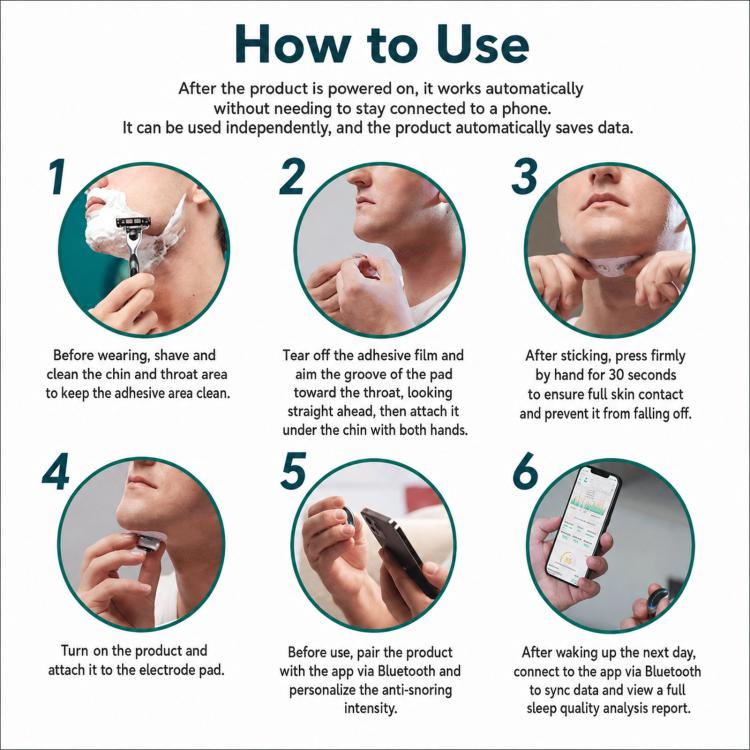 How to Use

After the product is powered on, it works automatically without needing to stay connected to a phone. It can be used independently, and the product automatically saves data.

1

Before wearing, shave and clean the chin and throat area to keep the adhesive area clean.

2

Tear off the adhesive film and aim the groove of the pad toward the throat, looking straight ahead, then attach it under the chin with both hands.

3

After sticking, press firmly by hand for 30 seconds to ensure full skin contact and prevent it from falling off.

4

Turn on the product and attach it to the electrode pad.

5

Before use, pair the product with the app via Bluetooth and personalize the anti-snoring intensity.

6

After waking up the next day, connect to the app via Bluetooth to sync data and view a full sleep quality analysis report.