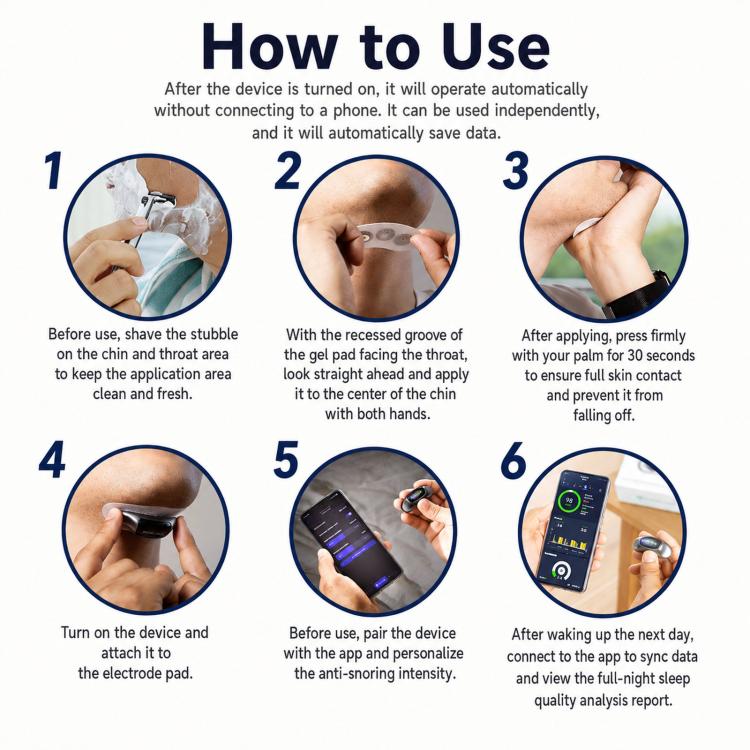 How to Use

After the device is turned on, it will operate automatically without connecting to a phone. It can be used independently, and it will automatically save data.

1

Before use, shave the stubble on the chin and throat area to keep the application area clean and fresh.

2

With the recessed groove of the gel pad facing the throat, look straight ahead and apply it to the center of the chin with both hands.

3

After applying, press firmly with your palm for 30 seconds to ensure full skin contact and prevent it from falling off.

4

Turn on the device and attach it to the electrode pad.

5

Before use, pair the device with the app and personalize the anti-snoring intensity.

6

98

After waking up the next day, connect to the app to sync data and view the full-night sleep quality analysis report.