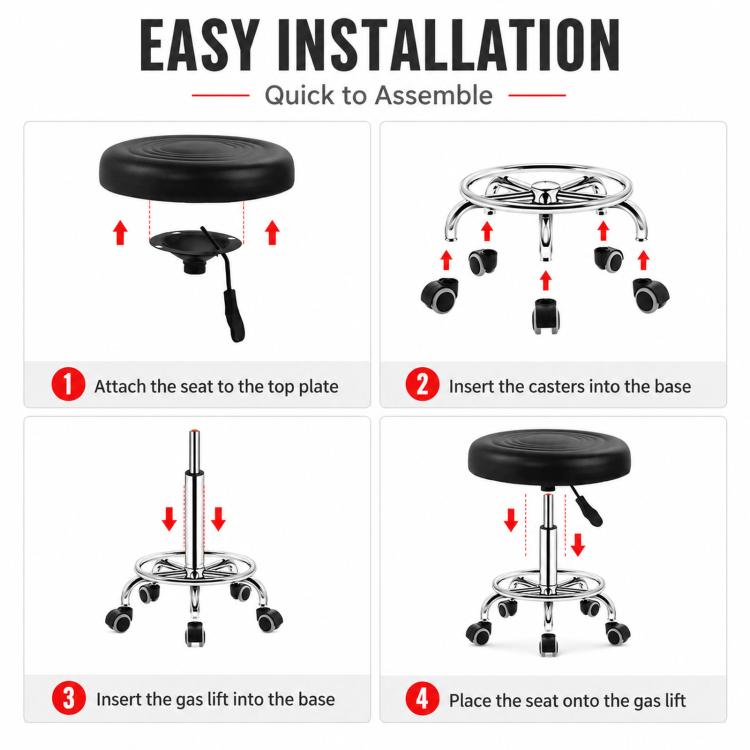 EASY INSTALLATION

Quick to Assemble

1 Attach the seat to the top plate

2 Insert the casters into the base

3 Insert the gas lift into the base

4 Place the seat onto the gas lift