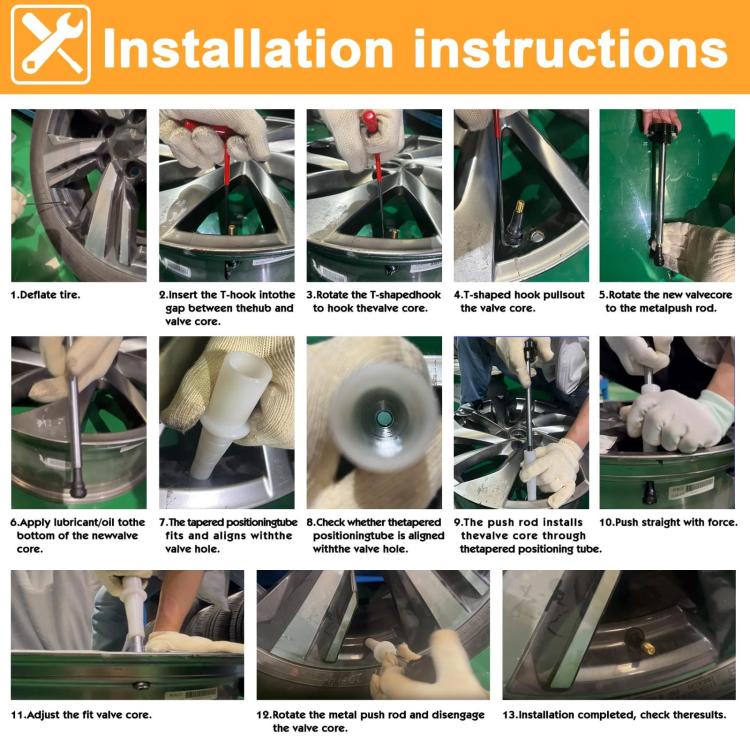 Installation instructions

1.Deflate tire.

2.Insert the T-hook intothe gap between thehub and valve core.

3.Rotate the T-shapedhook to hook thevalve core.

4.T-shaped hook pullsout the valve core.

5.Rotate the new valvecore to the metalpush rod.

6.Apply lubricant/oil tothe bottom of the newvalve core.

7.The tapered positioningtube fits and aligns withthe valve hole.

8.Check whether thetapered positioningtube is aligned withthe valve hole.

9.The push rod installs thevalve core through thetapered positioning tube.

10.Push straight with force.

11.Adjust the fit valve core.

12.Rotate the metal push rod and disengage the valve core.

13.Installation completed, check theresults.