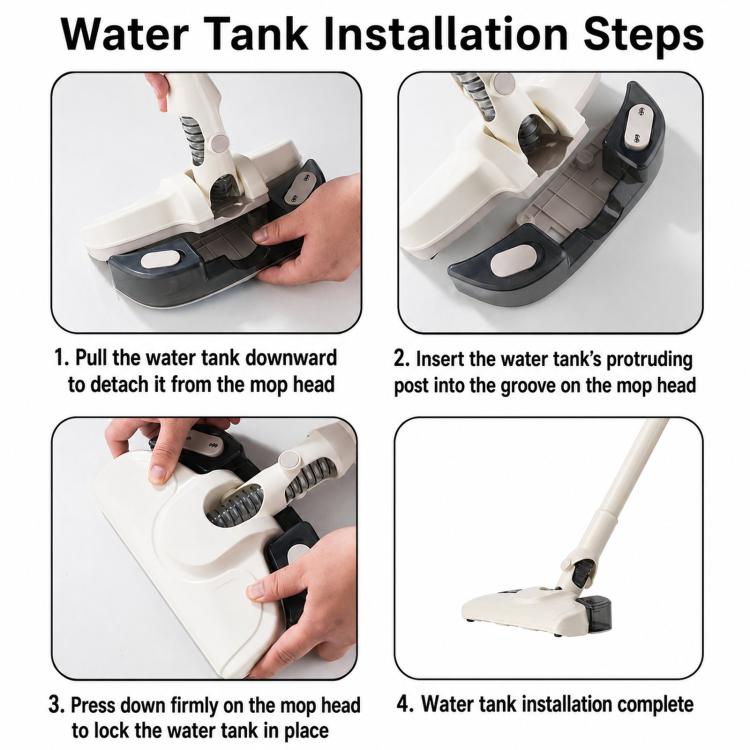 Water Tank Installation Steps

1. Pull the water tank downward to detach it from the mop head

2. Insert the water tank's protruding post into the groove on the mop head

3. Press down firmly on the mop head to lock the water tank in place

4. Water tank installation complete