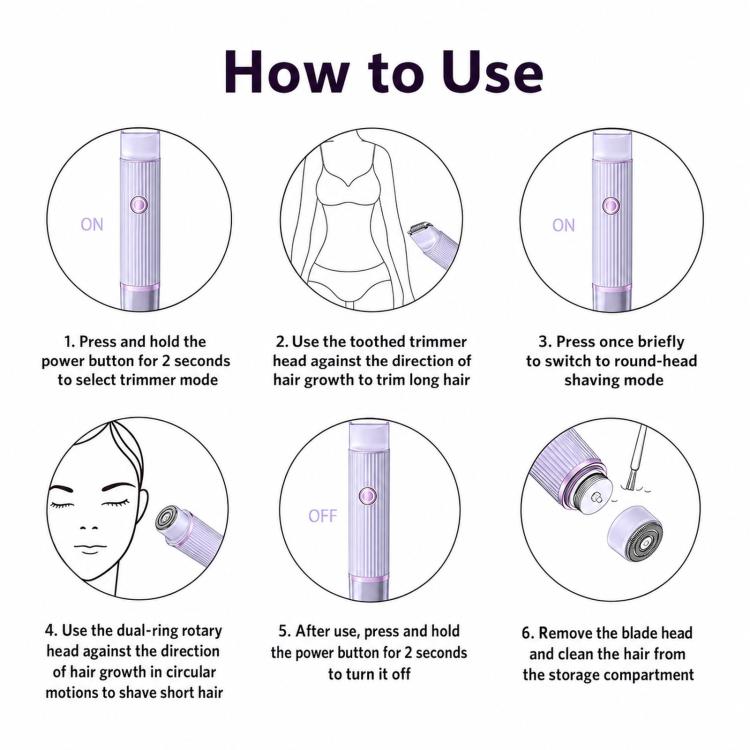 How to Use

ON

1. Press and hold the power button for 2 seconds to select trimmer mode

2. Use the toothed trimmer head against the direction of hair growth to trim long hair

ON

3. Press once briefly to switch to round-head shaving mode

4. Use the dual-ring rotary head against the direction of hair growth in circular motions to shave short hair

OFF

5. After use, press and hold the power button for 2 seconds to turn it off

6. Remove the blade head and clean the hair from the storage compartment