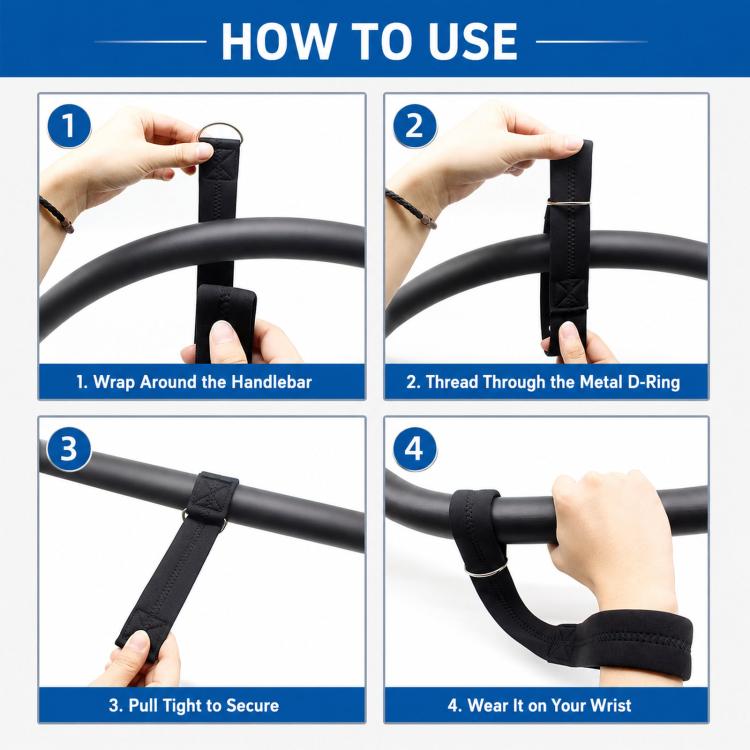 HOW TO USE

1

1. Wrap Around the Handlebar

2

2. Thread Through the Metal D-Ring

3

3. Pull Tight to Secure

4

4. Wear It on Your Wrist