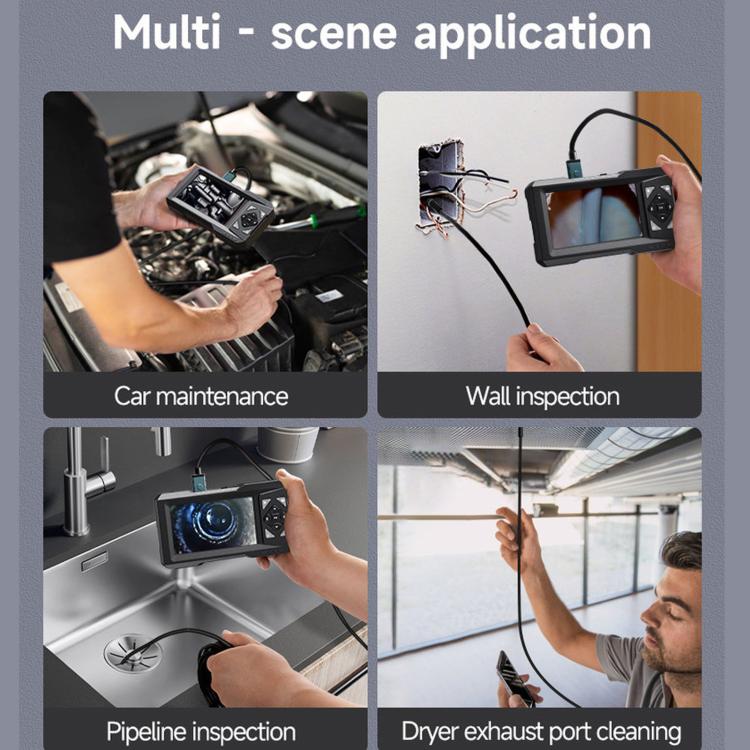 Multi - scene application

Car maintenance

Wall inspection

Pipeline inspection

Dryer exhaust port cleaning