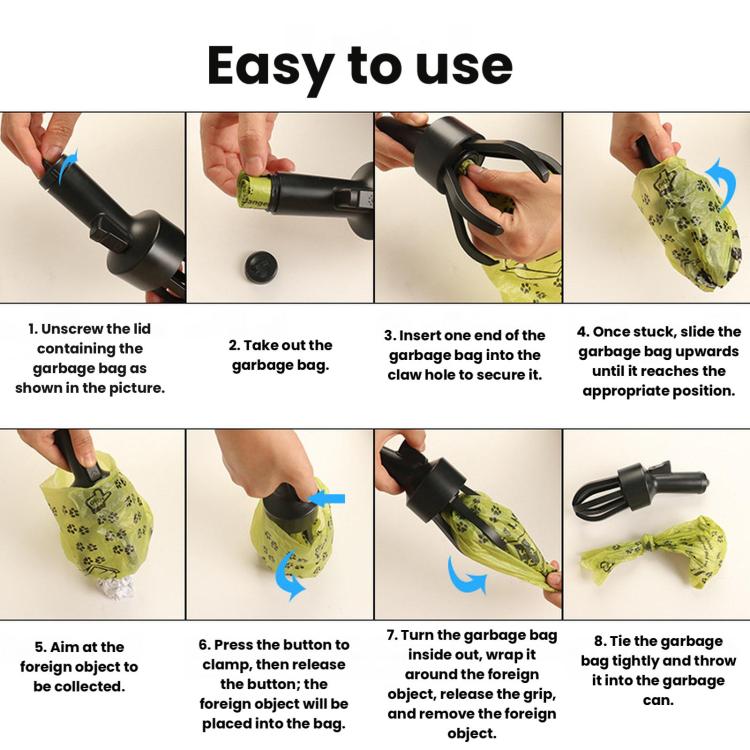 Easy to use

1. Unscrew the lid containing the garbage bag as shown in the picture.

2. Take out the garbage bag.

3. Insert one end of the garbage bag into the claw hole to secure it.

4. Once stuck, slide the garbage bag upwards until it reaches the appropriate position.

5. Aim at the foreign object to be collected.

6. Press the button to clamp, then release the button; the foreign object will be placed into the bag.

7. Turn the garbage bag inside out, wrap it around the foreign object, release the grip, and remove the foreign object.

8. Tie the garbage bag tightly and throw it into the garbage can.