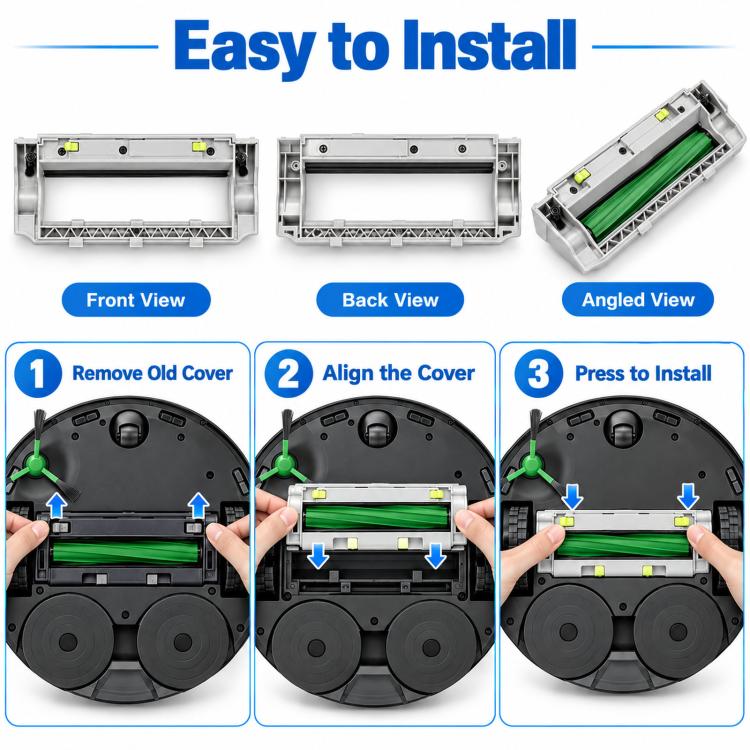 Easy to Install

Front View

Back View

Angled View

1 Remove Old Cover

2 Align the Cover

3 Press to Install