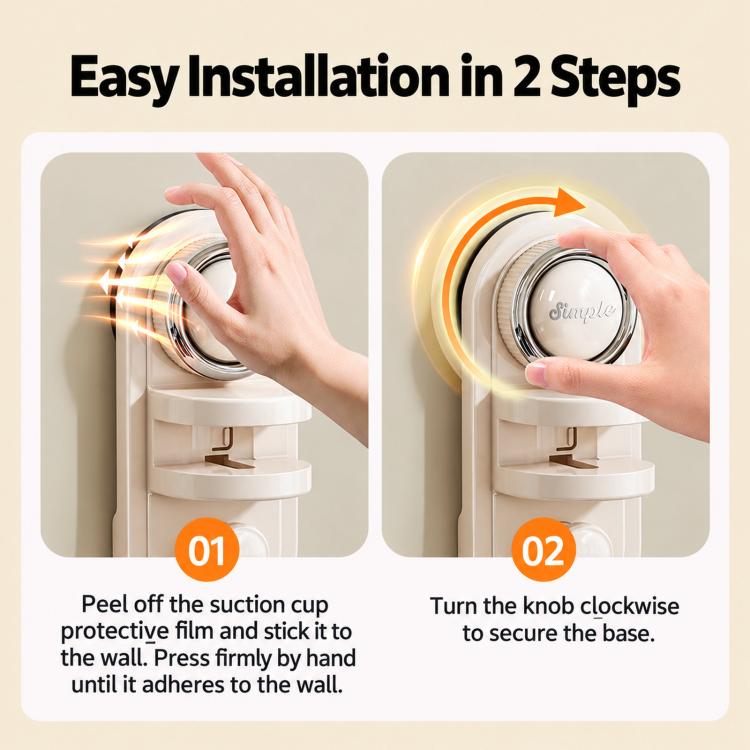 Easy Installation in 2 Steps

Simple

01

Peel off the suction cup protective film and stick it to the wall. Press firmly by hand until it adheres to the wall.

02

Turn the knob clockwise to secure the base.