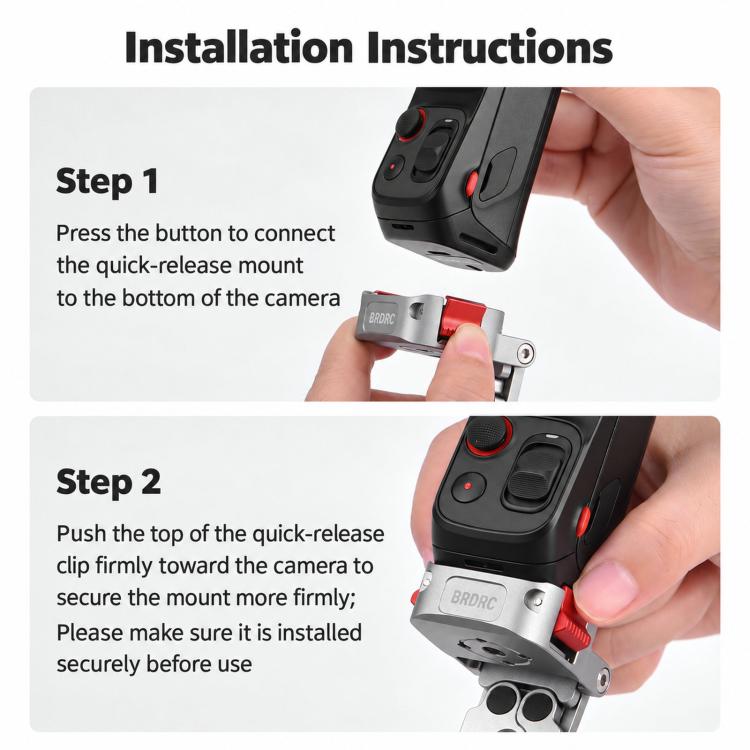 Installation Instructions

Step 1

Press the button to connect the quick-release mount to the bottom of the camera

BRDRC

Step 2

Push the top of the quick-release clip firmly toward the camera to secure the mount more firmly;
Please make sure it is installed securely before use

BRDRC