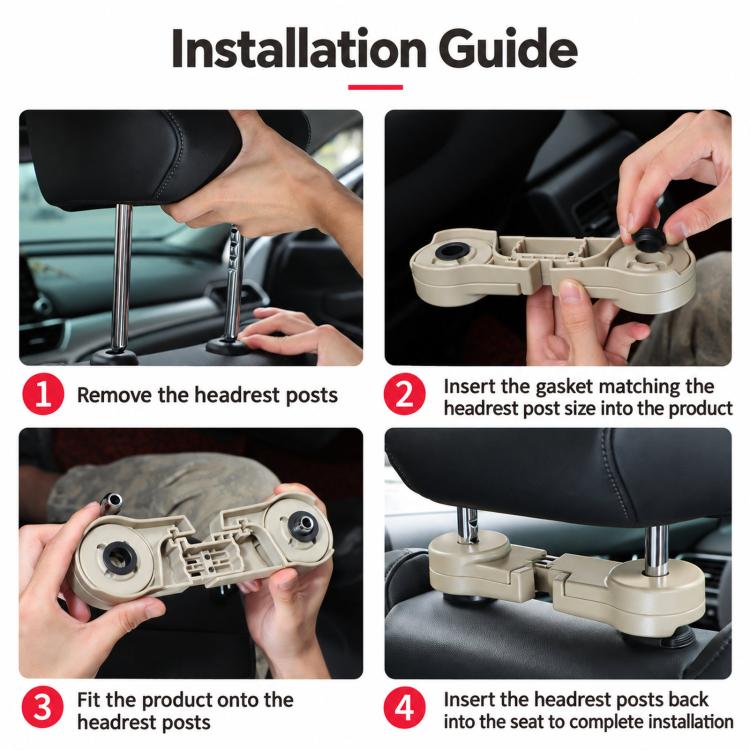 Installation Guide

1 Remove the headrest posts

2 Insert the gasket matching the headrest post size into the product

3 Fit the product onto the headrest posts

4 Insert the headrest posts back into the seat to complete installation