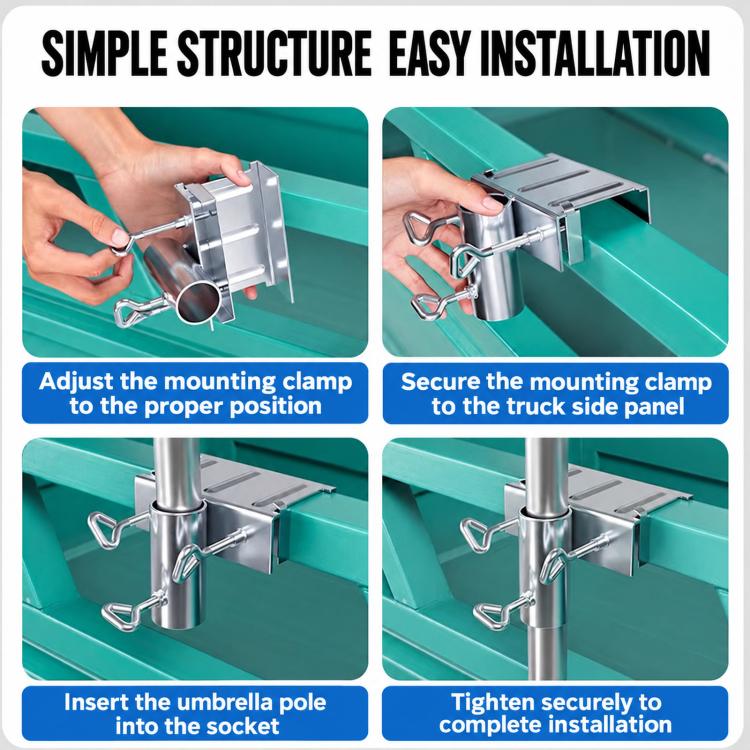 SIMPLE STRUCTURE EASY INSTALLATION

Adjust the mounting clamp to the proper position

Secure the mounting clamp to the truck side panel

Insert the umbrella pole into the socket

Tighten securely to complete installation