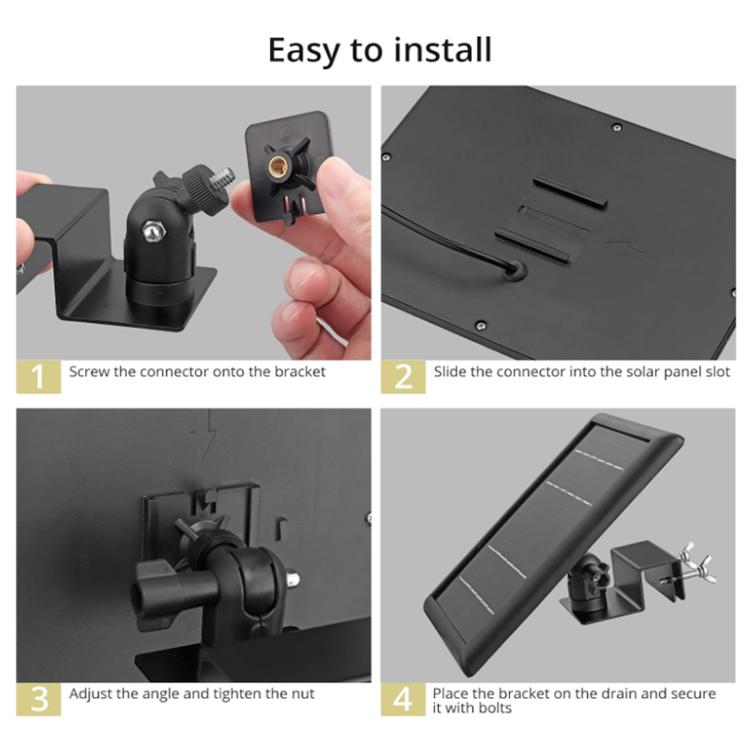 Easy to install

1 Screw the connector onto the bracket

2 Slide the connector into the solar panel slot

3 Adjust the angle and tighten the nut

4 Place the bracket on the drain and secure it with bolts